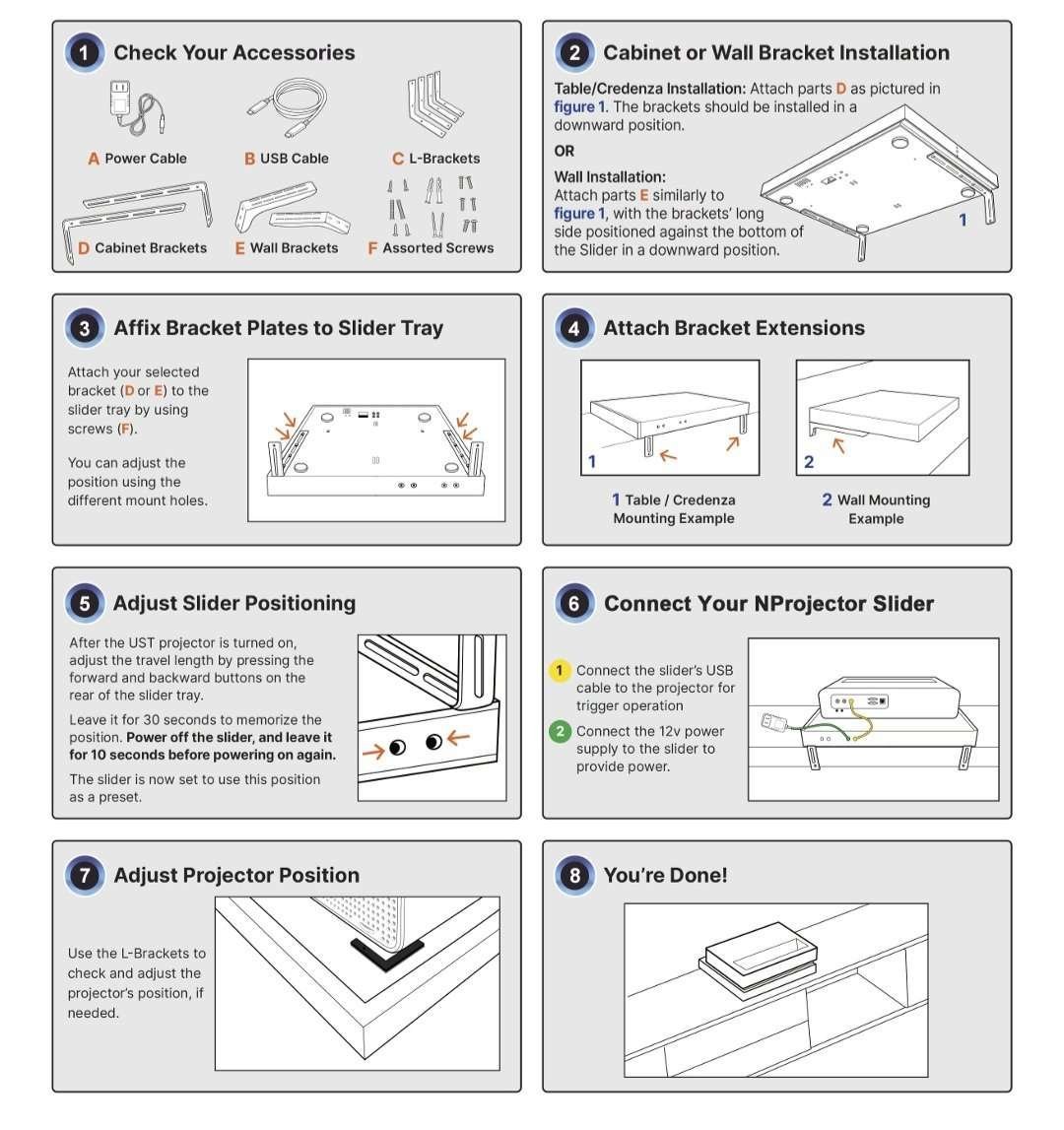 1 Check Your Accessories

A Power Cable
B USB Cable
C L-Brackets
D Cabinet Brackets
E Wall Brackets
F Assorted Screws

2 Cabinet or Wall Bracket Installation

Table/Credenza Installation: Attach parts D as pictured in figure 1. The brackets should be installed in a downward position.

OR

Wall Installation:
Attach parts E similarly to figure 1, with the brackets' long side positioned against the bottom of the Slider in a downward position.

1

3 Affix Bracket Plates to Slider Tray

Attach your selected bracket (D or E) to the slider tray by using screws (F).

You can adjust the position using the different mount holes.

4 Attach Bracket Extensions

1

2

1 Table / Credenza Mounting Example

2 Wall Mounting Example

5 Adjust Slider Positioning

After the UST projector is turned on, adjust the travel length by pressing the forward and backward buttons on the rear of the slider tray.

Leave it for 30 seconds to memorize the position. Power off the slider, and leave it for 10 seconds before powering on again.

The slider is now set to use this position as a preset.

6 Connect Your NProjector Slider

1 Connect the slider's USB cable to the projector for trigger operation

2 Connect the 12v power supply to the slider to provide power.

7 Adjust Projector Position

Use the L-Brackets to check and adjust the projector's position, if needed.

8 You're Done!